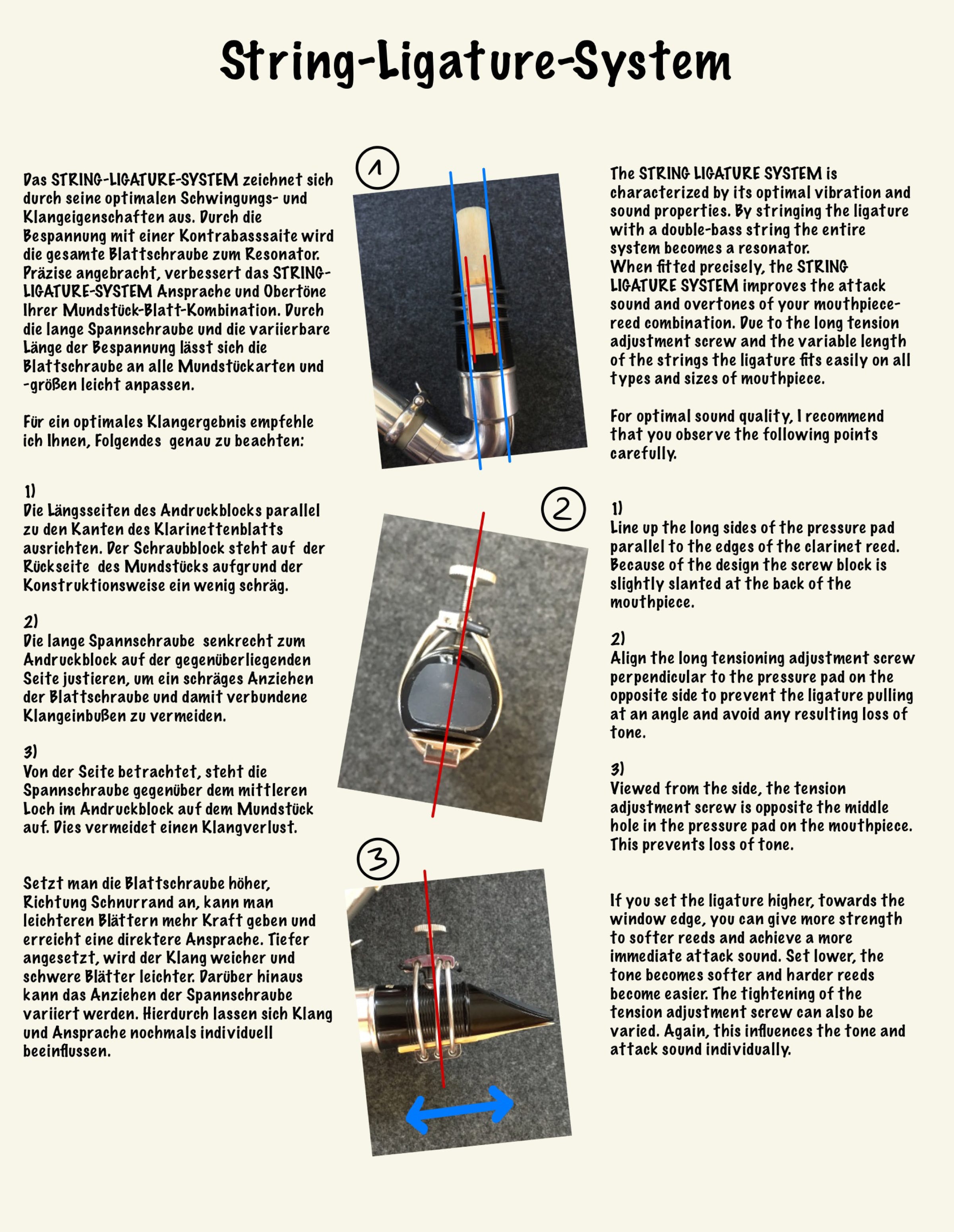 String-Ligature-System

Das STRING-LIGATURE-SYSTEM zeichnet sich durch seine optimalen Schwingungs- und Klangeigenschaften aus. Durch die Bespannung mit einer Kontrabasssaite wird die gesamte Blattschraube zum Resonator. Präzise angebracht, verbessert das STRING-LIGATURE-SYSTEM Ansprache und Obertöne Ihrer Mundstück-Blatt-Kombination. Durch die lange Spannschraube und die variierbare Länge der Bespannung lässt sich die Blattschraube an alle Mundstückarten und -größen leicht anpassen.

Für ein optimales Klangergebnis empfehle ich Ihnen, Folgendes genau zu beachten:

1)
Die Längsseiten des Andruckblocks parallel zu den Kanten des Klarinettenblatts ausrichten. Der Schraubblock steht auf der Rückseite des Mundstücks aufgrund der Konstruktionsweise ein wenig schräg.

2)
Die lange Spannschraube senkrecht zum Andruckblock auf der gegenüberliegenden Seite justieren, um ein schräges Anziehen der Blattschraube und damit verbundene Klangeinbußen zu vermeiden.

3)
Von der Seite betrachtet, steht die Spannschraube gegenüber dem mittleren Loch im Andruckblock auf dem Mundstück auf. Dies vermeidet einen Klangverlust.

Setzt man die Blattschraube höher, Richtung Schnurrand an, kann man leichteren Blättern mehr Kraft geben und erreicht eine direktere Ansprache. Tiefer angesetzt, wird der Klang weicher und schwere Blätter leichter. Darüber hinaus kann das Anziehen der Spannschraube variiert werden. Hierdurch lassen sich Klang und Ansprache nochmals individuell beeinflussen.

1

2

3

The STRING LIGATURE SYSTEM is characterized by its optimal vibration and sound properties. By stringing the ligature with a double-bass string the entire system becomes a resonator.
When fitted precisely, the STRING LIGATURE SYSTEM improves the attack sound and overtones of your mouthpiece-reed combination. Due to the long tension adjustment screw and the variable length of the strings the ligature fits easily on all types and sizes of mouthpiece.

For optimal sound quality, I recommend that you observe the following points carefully.

1)
Line up the long sides of the pressure pad parallel to the edges of the clarinet reed. Because of the design the screw block is slightly slanted at the back of the mouthpiece.

2)
Align the long tensioning adjustment screw perpendicular to the pressure pad on the opposite side to prevent the ligature pulling at an angle and avoid any resulting loss of tone.

3)
Viewed from the side, the tension adjustment screw is opposite the middle hole in the pressure pad on the mouthpiece. This prevents loss of tone.

If you set the ligature higher, towards the window edge, you can give more strength to softer reeds and achieve a more immediate attack sound. Set lower, the tone becomes softer and harder reeds become easier. The tightening of the tension adjustment screw can also be varied. Again, this influences the tone and attack sound individually.